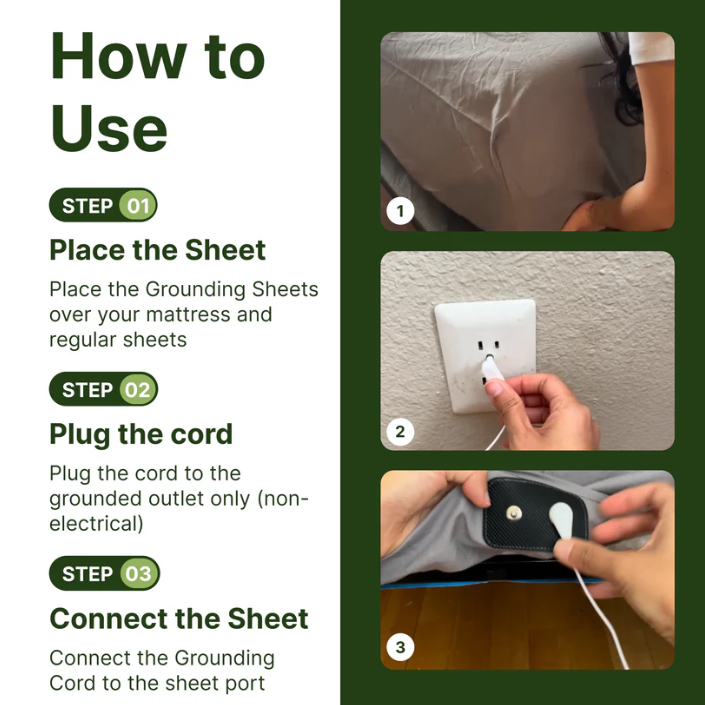 How to Use

STEP 01

Place the Sheet

Place the Grounding Sheets over your mattress and regular sheets

STEP 02

Plug the cord

Plug the cord to the grounded outlet only (non-electrical)

STEP 03

Connect the Sheet

Connect the Grounding Cord to the sheet port

1

2

3